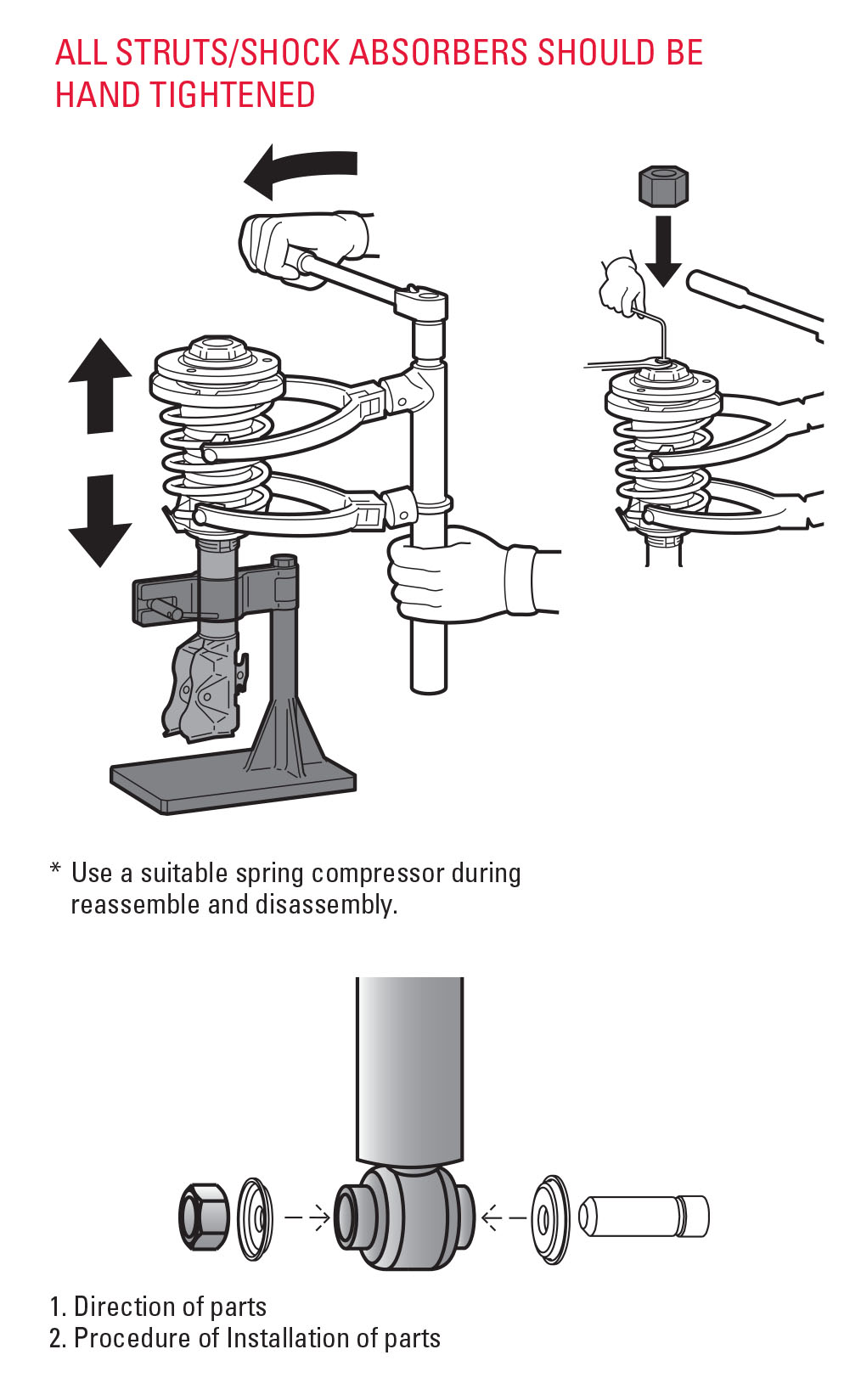 ALL STRUTS/SHOCK ABSORBERS SHOULD BE HAND TIGHTENED

* Use a suitable spring compressor during reassemble and disassembly.

1. Direction of parts
2. Procedure of Installation of parts